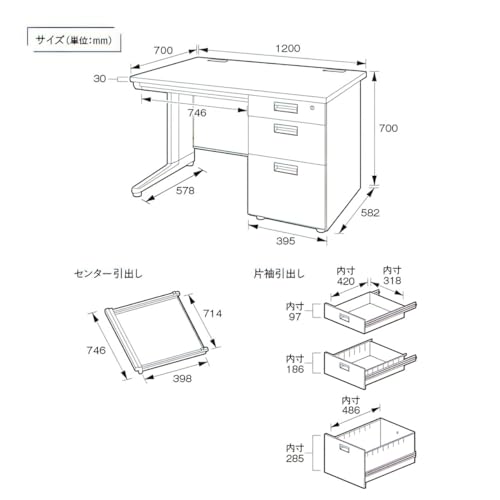 サイズ（単位：mm）

700
1200
30
746
700
578
582
395

センター引出し

714
746
398

片袖引出し

内寸
420
内寸
318
内寸
97
内寸
186
内寸
486
内寸
285