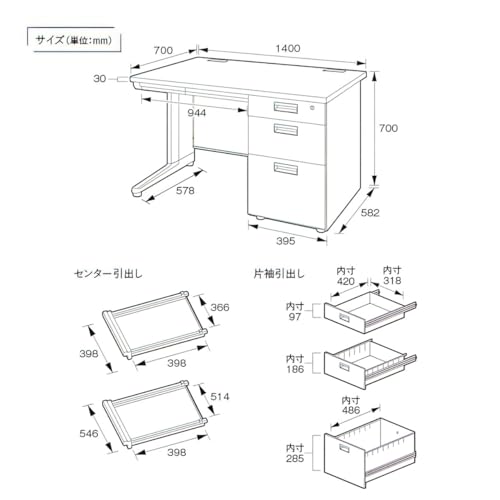 サイズ（単位:mm）

700
1400
30
944
700
578
582
395

センター引出し

366
398
398

514
546
398

片袖引出し

内寸
420
内寸
318
内寸
97

内寸
186

内寸
486
内寸
285